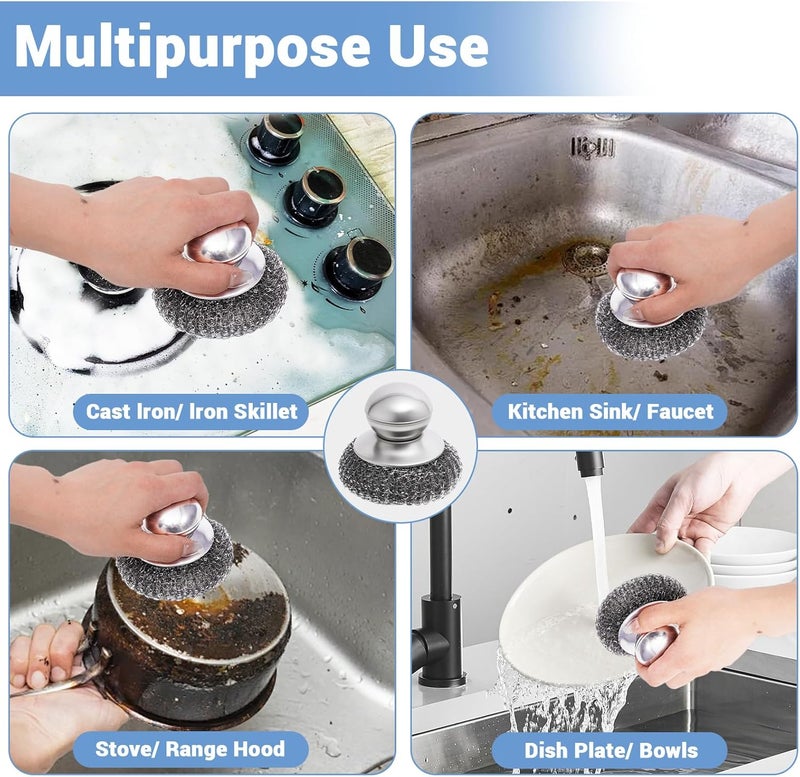 Multipurpose Use

Cast Iron/ Iron Skillet

Kitchen Sink/ Faucet

Stove/ Range Hood

Dish Plate/ Bowls